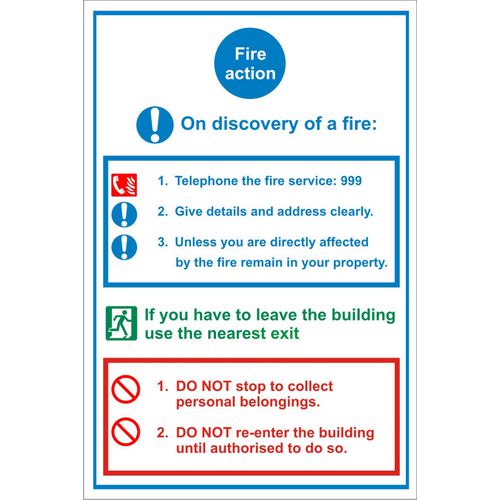 Fire action

On discovery of a fire:

1. Telephone the fire service: 999

2. Give details and address clearly.

3. Unless you are directly affected by the fire remain in your property.

If you have to leave the building use the nearest exit

1. DO NOT stop to collect personal belongings.

2. DO NOT re-enter the building until authorised to do so.