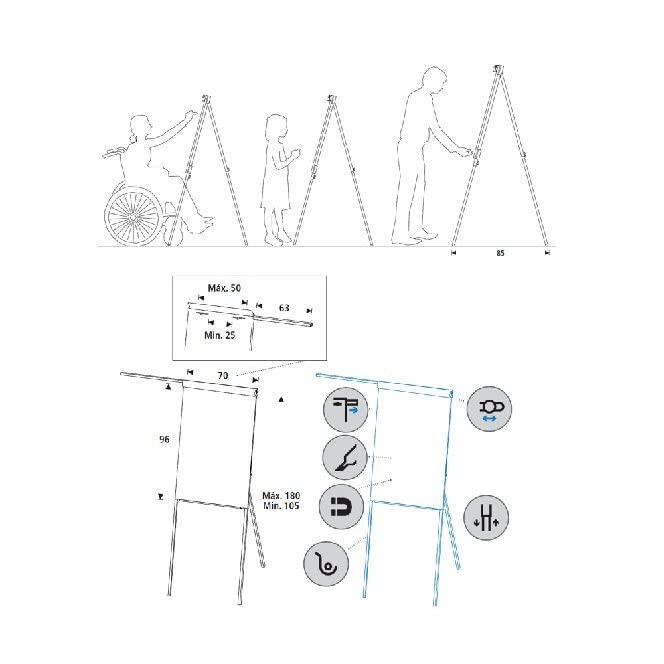 85

Máx. 50
63
Min. 25

70

96

Máx. 180
Min. 105