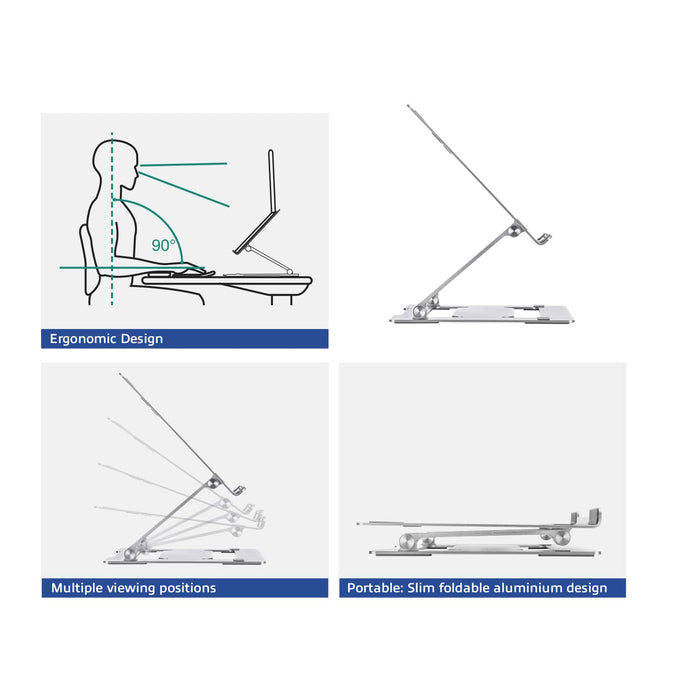 90°

Ergonomic Design

Multiple viewing positions

Portable: Slim foldable aluminium design