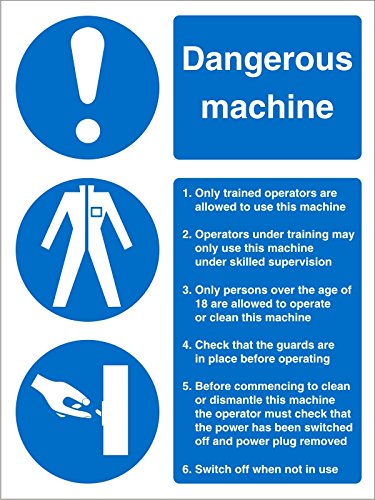 Dangerous machine

1. Only trained operators are allowed to use this machine

2. Operators under training may only use this machine under skilled supervision

3. Only persons over the age of 18 are allowed to operate or clean this machine

4. Check that the guards are in place before operating

5. Before commencing to clean or dismantle this machine the operator must check that the power has been switched off and power plug removed

6. Switch off when not in use