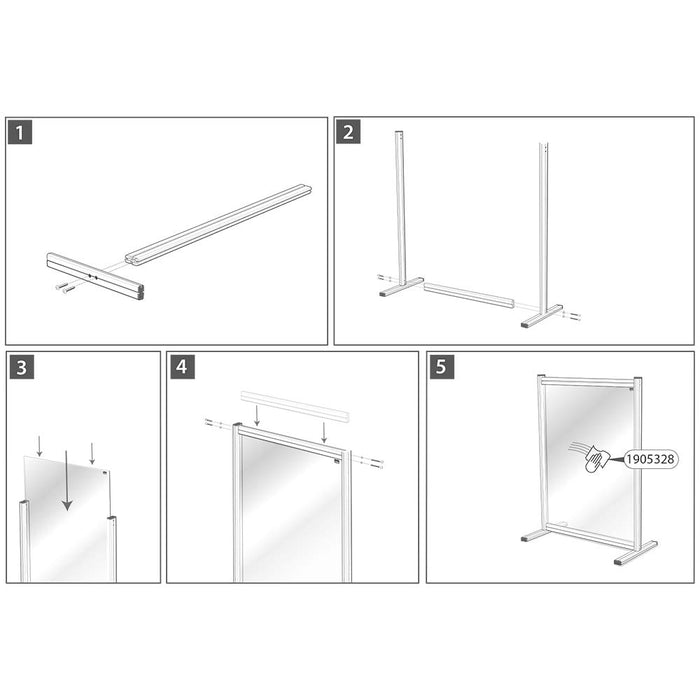 1

2

3

4

5

1905328