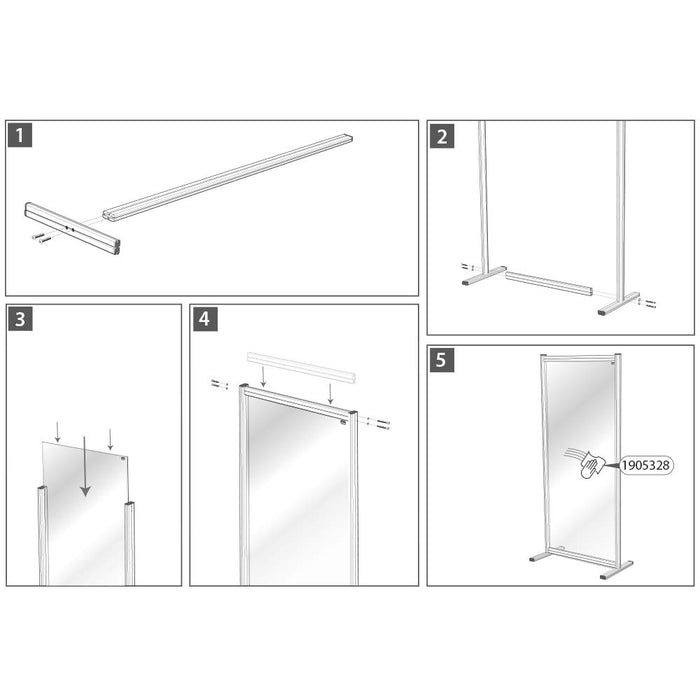 1

2

3

4

5

1905328