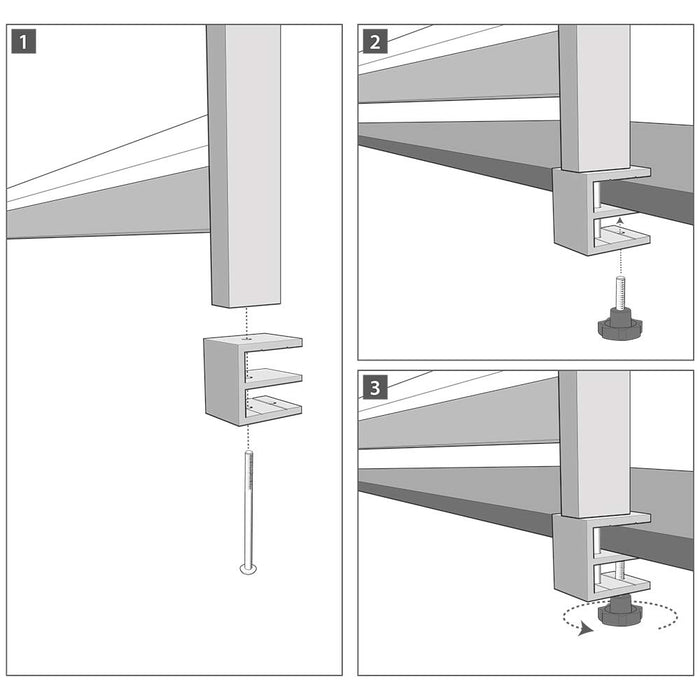 1

2

3