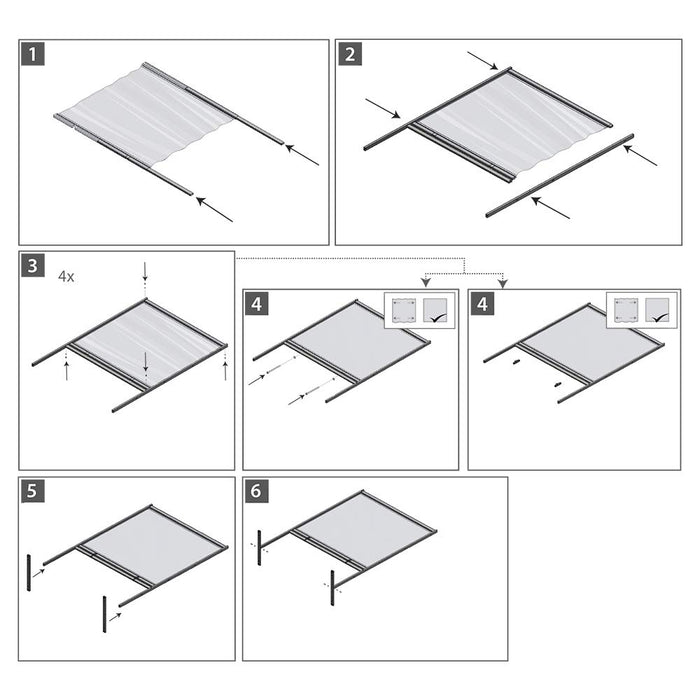 1

2

3
4x

4

4

5

6