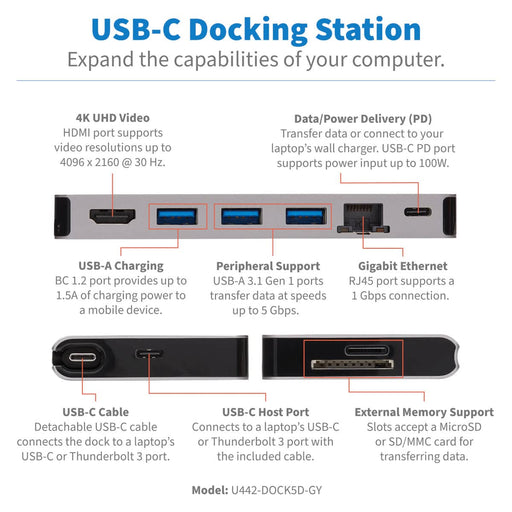 USB-C Docking Station
Expand the capabilities of your computer.

4K UHD Video
HDMI port supports video resolutions up to 4096 x 2160 @ 30 Hz.

Data/Power Delivery (PD)
Transfer data or connect to your laptop's wall charger. USB-C PD port supports power input up to 100W.

USB-A Charging
BC 1.2 port provides up to 1.5A of charging power to a mobile device.

Peripheral Support
USB-A 3.1 Gen 1 ports transfer data at speeds up to 5 Gbps.

Gigabit Ethernet
RJ45 port supports a 1 Gbps connection.

USB-C Cable
Detachable USB-C cable connects the dock to a laptop's USB-C or Thunderbolt 3 port.

USB-C Host Port
Connects to a laptop's USB-C or Thunderbolt 3 port with the included cable.

External Memory Support
Slots accept a MicroSD or SD/MMC card for transferring data.

Model: U442-DOCK5D-GY