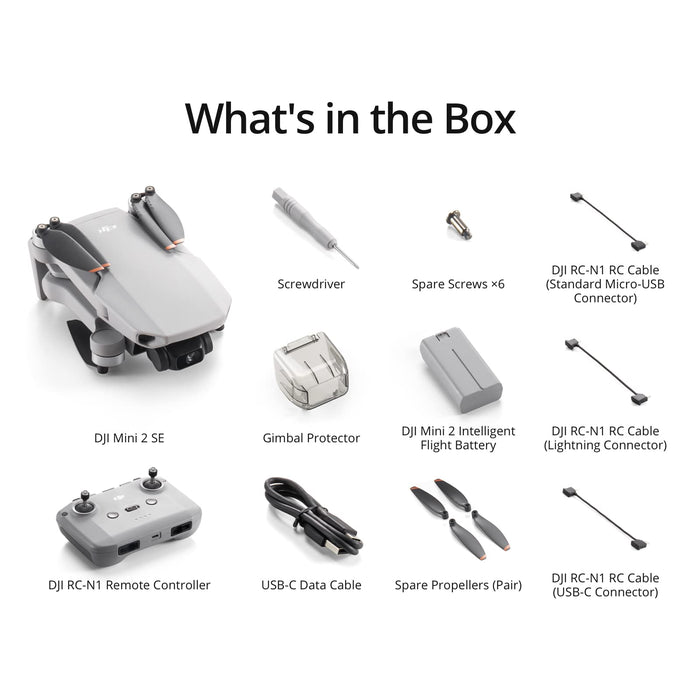 What's in the Box

Screwdriver

Spare Screws ×6

DJI RC-N1 RC Cable (Standard Micro-USB Connector)

DJI Mini 2 SE

Gimbal Protector

DJI Mini 2 Intelligent Flight Battery

DJI RC-N1 RC Cable (Lightning Connector)

DJI RC-N1 Remote Controller

USB-C Data Cable

Spare Propellers (Pair)

DJI RC-N1 RC Cable (USB-C Connector)