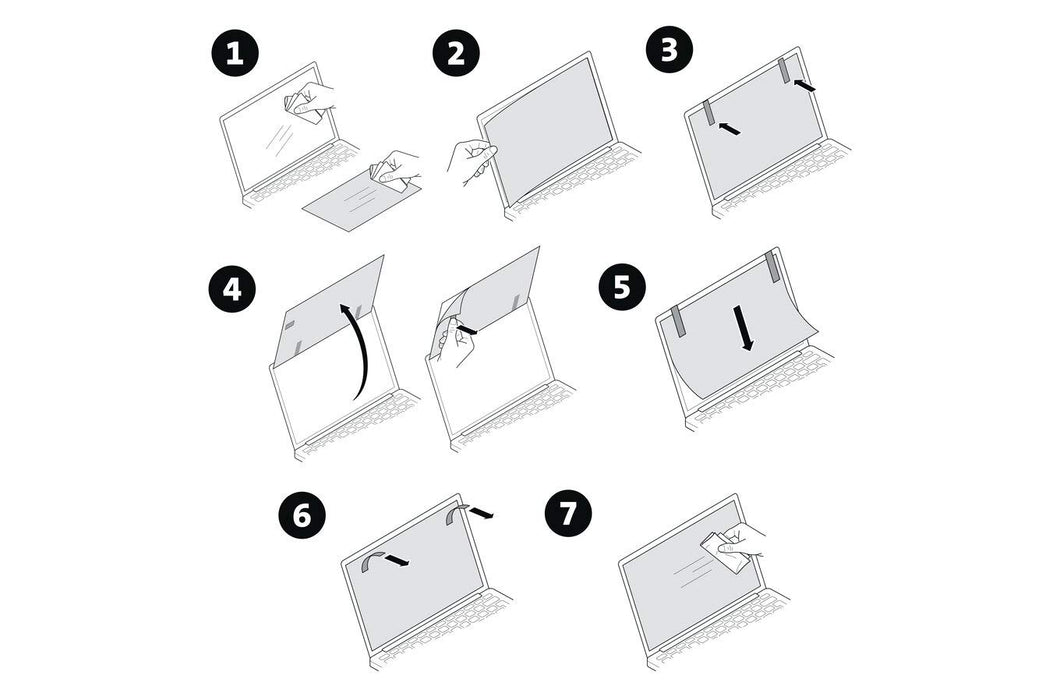 1
2
3
4
5
6
7