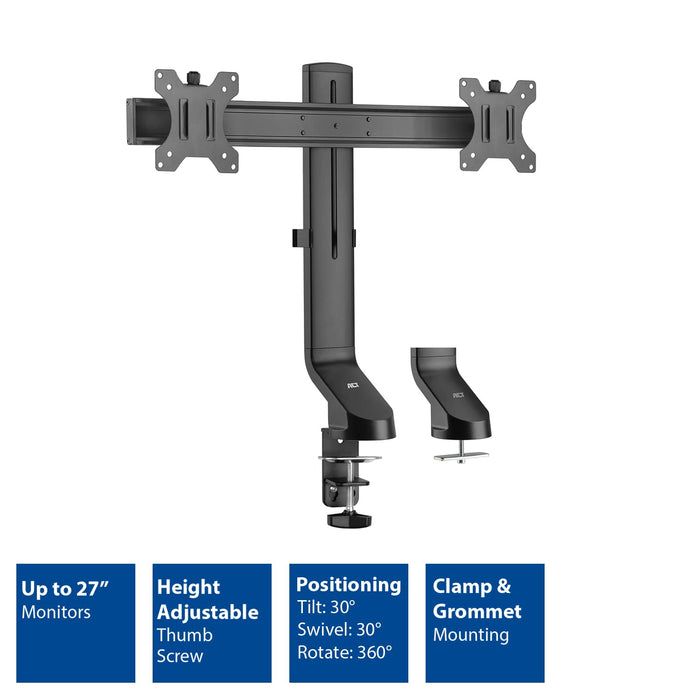 ACT

ACT

Up to 27”
Monitors

Height Adjustable
Thumb Screw

Positioning
Tilt: 30°
Swivel: 30°
Rotate: 360°

Clamp & Grommet
Mounting