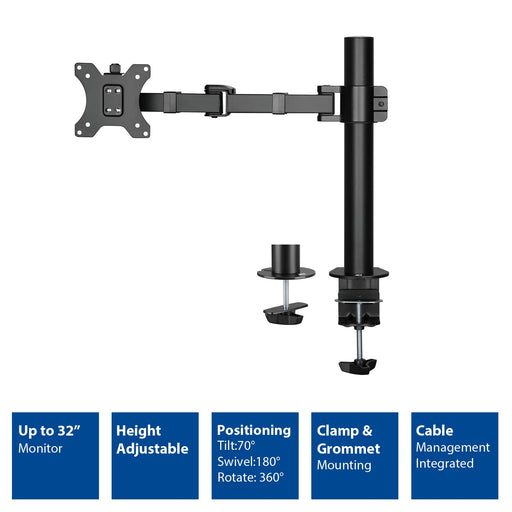 Up to 32”
Monitor

Height
Adjustable

Positioning
Tilt:70°
Swivel:180°
Rotate: 360°

Clamp &
Grommet
Mounting

Cable
Management
Integrated