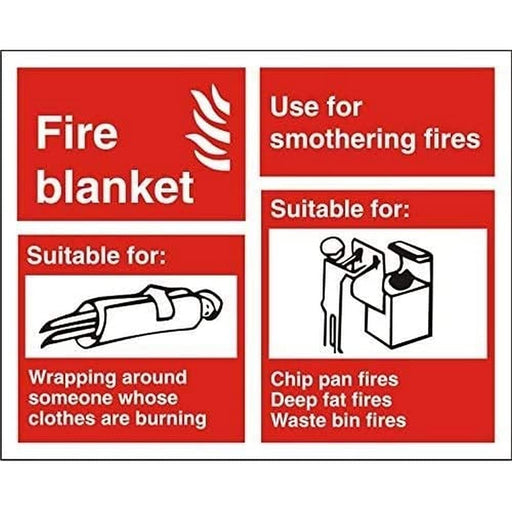 Fire blanket

Suitable for:

Wrapping around someone whose clothes are burning

Use for smothering fires

Suitable for:

Chip pan fires
Deep fat fires
Waste bin fires