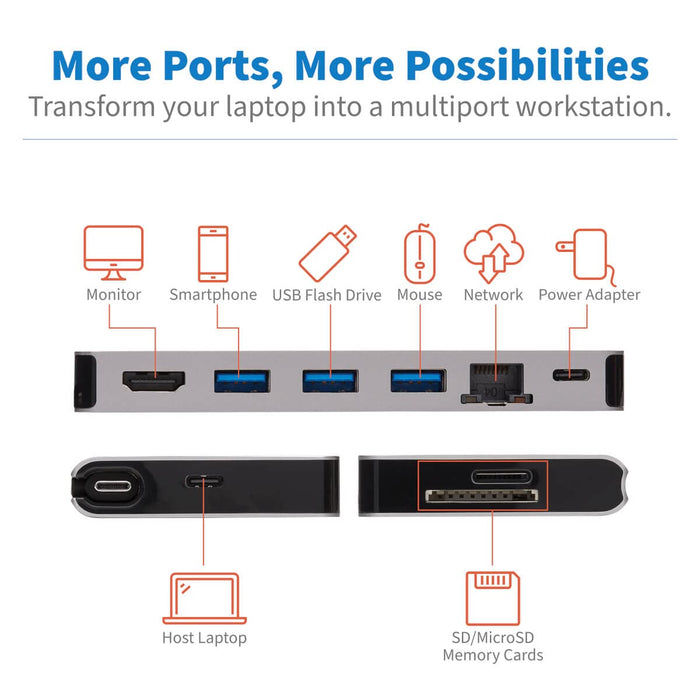 More Ports, More Possibilities
Transform your laptop into a multiport workstation.

Monitor
Smartphone
USB Flash Drive
Mouse
Network
Power Adapter

Host Laptop

SD/MicroSD Memory Cards