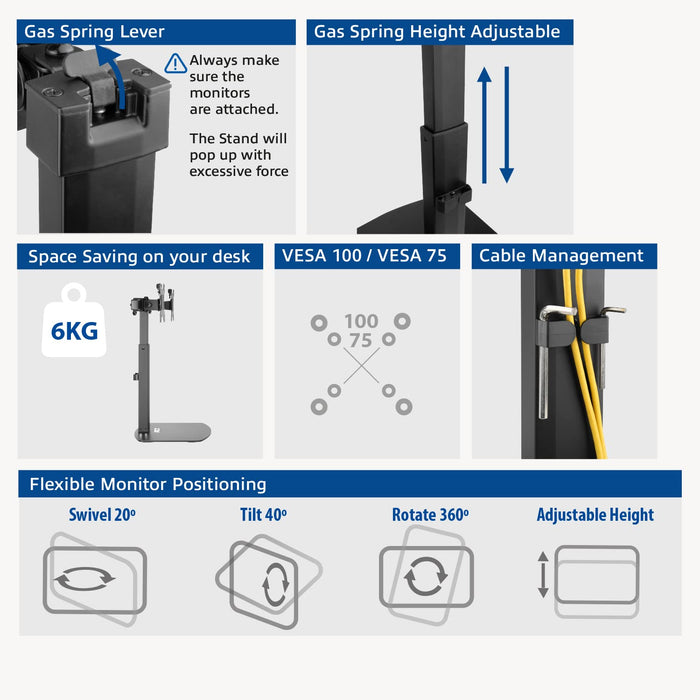 Gas Spring Lever

Always make sure the monitors are attached.

The Stand will pop up with excessive force

Gas Spring Height Adjustable

Space Saving on your desk

6KG

VESA 100 / VESA 75

100
75

Cable Management

Flexible Monitor Positioning

Swivel 20º

Tilt 40º

Rotate 360º

Adjustable Height