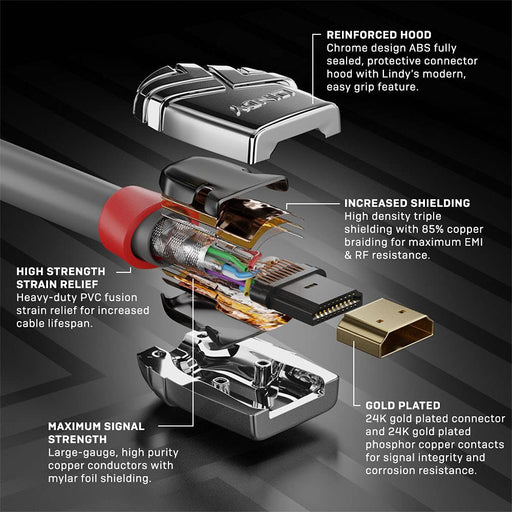 REINFORCED HOOD
Chrome design ABS fully sealed, protective connector hood with Lindy's modern, easy grip feature.

LINDY

INCREASED SHIELDING
High density triple shielding with 85% copper braiding for maximum EMI & RF resistance.

HIGH STRENGTH STRAIN RELIEF
Heavy-duty PVC fusion strain relief for increased cable lifespan.

GOLD PLATED
24K gold plated connector and 24K gold plated phosphor copper contacts for signal integrity and corrosion resistance.

MAXIMUM SIGNAL STRENGTH
Large-gauge, high purity copper conductors with mylar foil shielding.