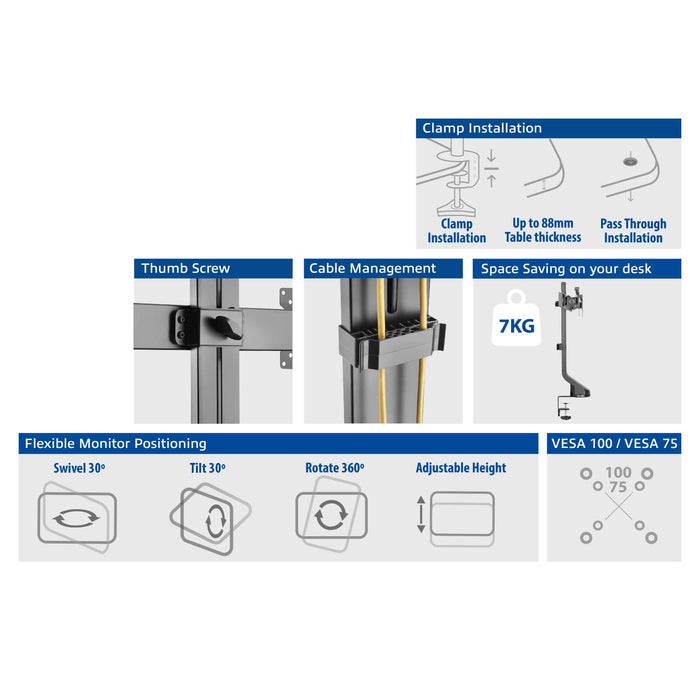 Clamp Installation

Clamp Installation

Up to 88mm Table thickness

Pass Through Installation

Thumb Screw

Cable Management

Space Saving on your desk

7KG

Flexible Monitor Positioning

Swivel 30°

Tilt 30°

Rotate 360°

Adjustable Height

VESA 100 / VESA 75

100

75