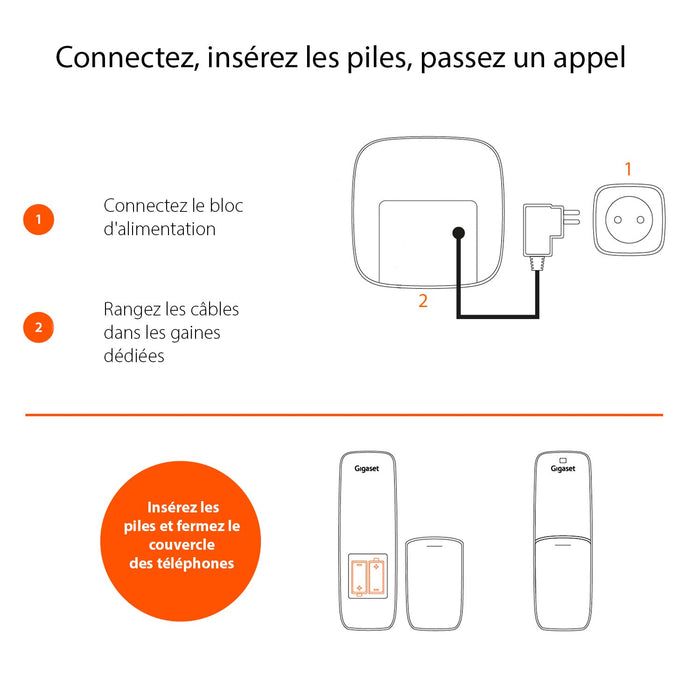 Connectez, insérez les piles, passez un appel

1

Connectez le bloc d'alimentation

2

Rangez les câbles dans les gaines dédiées

1

2

Insérez les piles et fermez le couvercle des téléphones

Gigaset

Gigaset