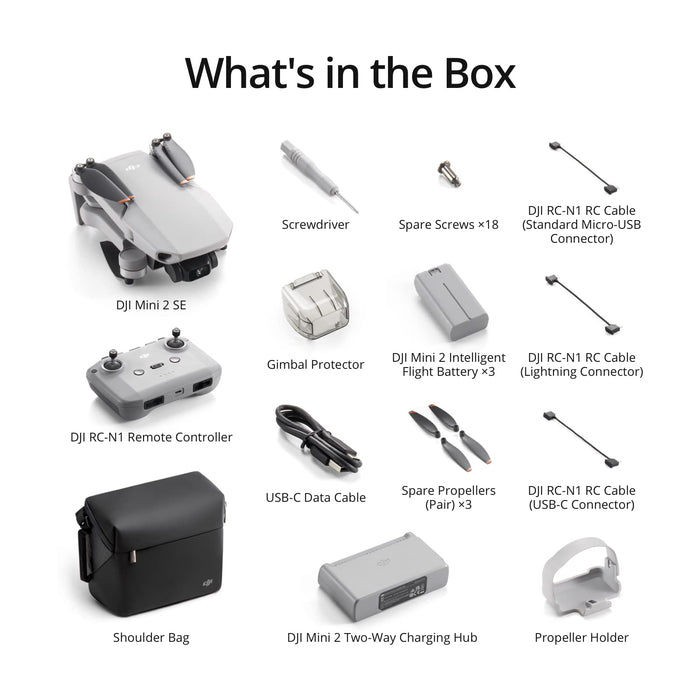 What's in the Box

DJI Mini 2 SE

Screwdriver

Spare Screws ×18

DJI RC-N1 RC Cable (Standard Micro-USB Connector)

Gimbal Protector

DJI Mini 2 Intelligent Flight Battery ×3

DJI RC-N1 RC Cable (Lightning Connector)

DJI RC-N1 Remote Controller

USB-C Data Cable

Spare Propellers (Pair) ×3

DJI RC-N1 RC Cable (USB-C Connector)

Shoulder Bag

DJI Mini 2 Two-Way Charging Hub

Propeller Holder