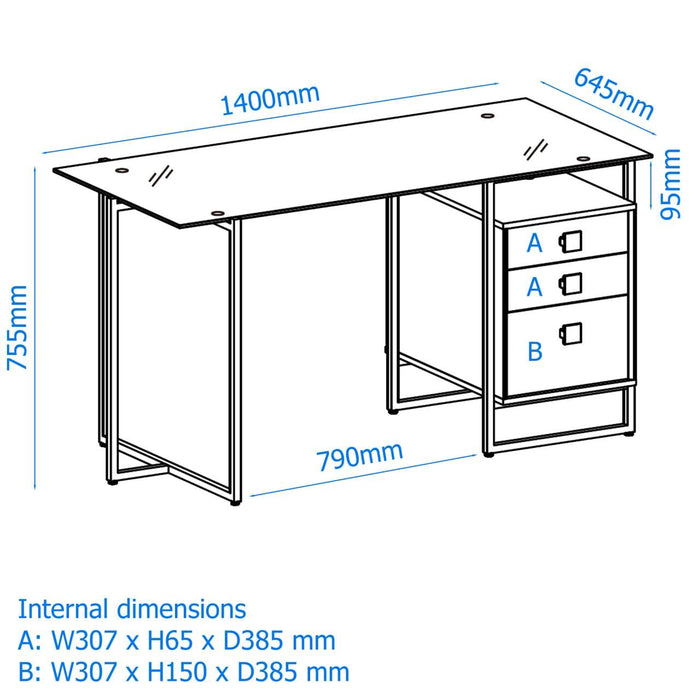 1400mm
645mm
95mm
755mm
A
A
B
790mm

Internal dimensions
A: W307 x H65 x D385 mm
B: W307 x H150 x D385 mm