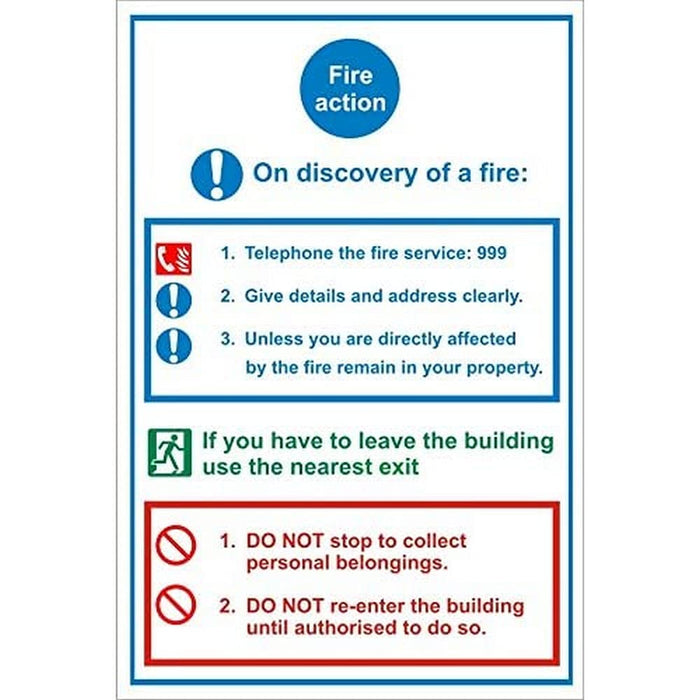 Fire action

On discovery of a fire:

1. Telephone the fire service: 999

2. Give details and address clearly.

3. Unless you are directly affected by the fire remain in your property.

If you have to leave the building use the nearest exit

1. DO NOT stop to collect personal belongings.

2. DO NOT re-enter the building until authorised to do so.