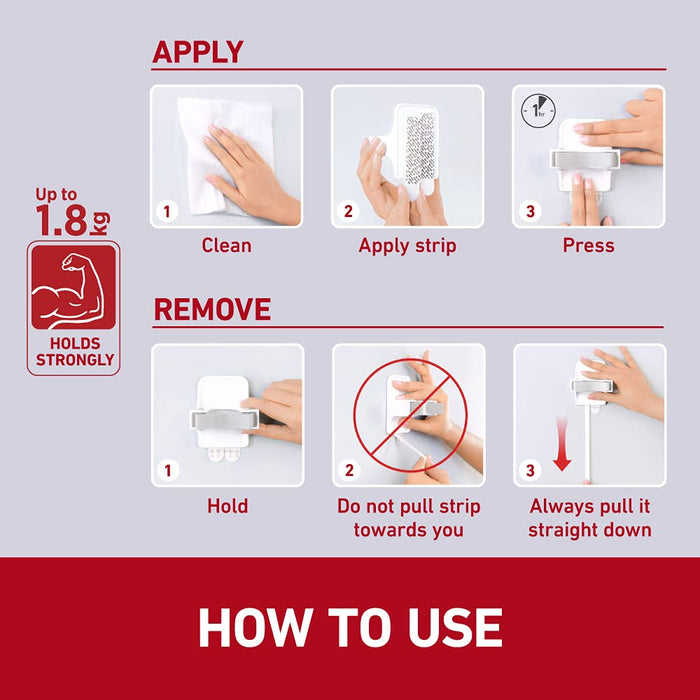 Up to
1.8 kg

HOLDS STRONGLY

APPLY

1 Clean

2 Apply strip

1 hr

3 Press

REMOVE

1 Hold

2 Do not pull strip towards you

3 Always pull it straight down

HOW TO USE