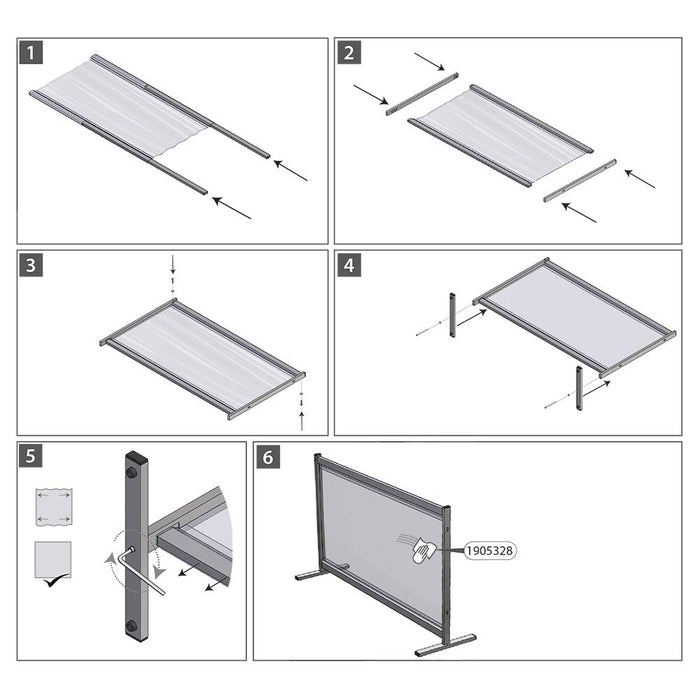 1

2

3

4

5

6

1905328