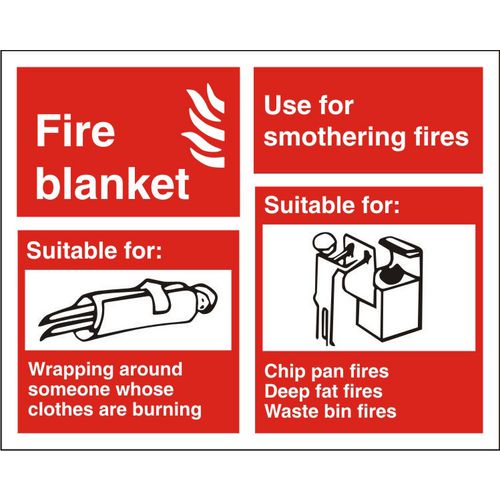 Fire blanket

Suitable for:

Wrapping around someone whose clothes are burning

Use for smothering fires

Suitable for:

Chip pan fires
Deep fat fires
Waste bin fires