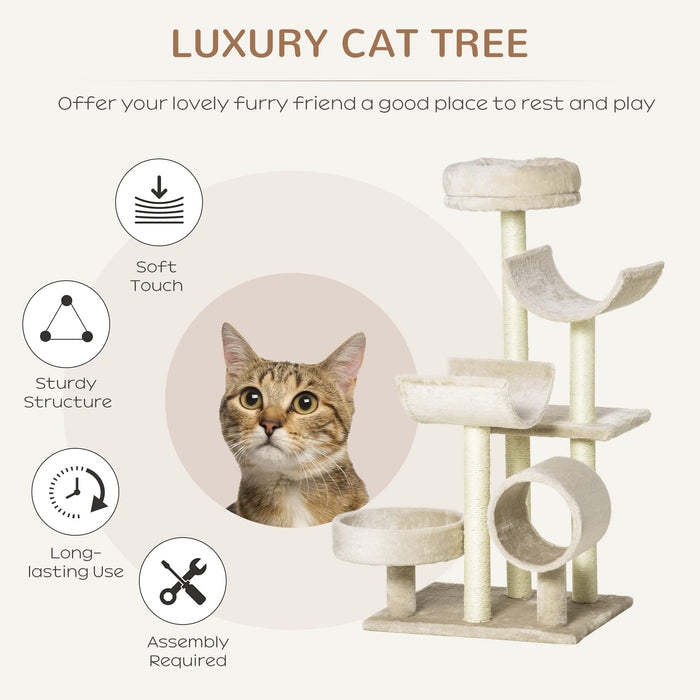 LUXURY CAT TREE

Offer your lovely furry friend a good place to rest and play

Soft Touch

Sturdy Structure

Long-lasting Use

Assembly Required