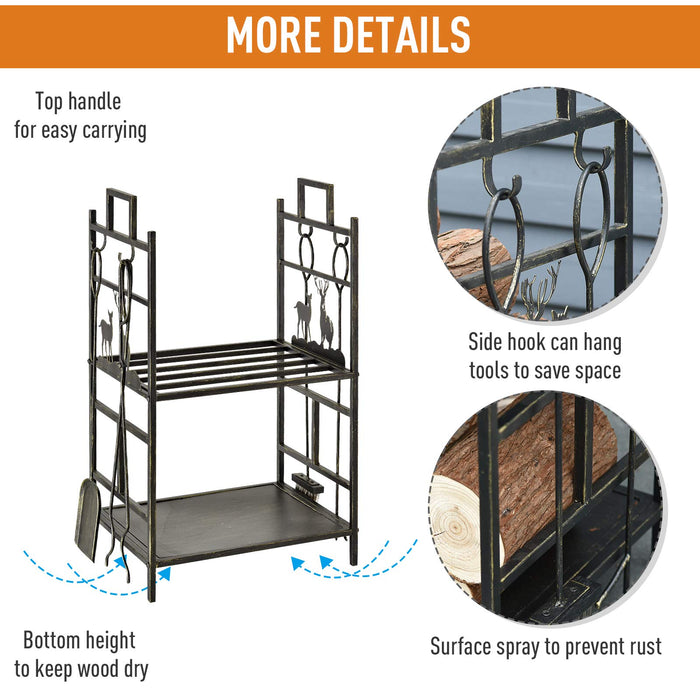 MORE DETAILS

Top handle for easy carrying

Side hook can hang tools to save space

Bottom height to keep wood dry

Surface spray to prevent rust