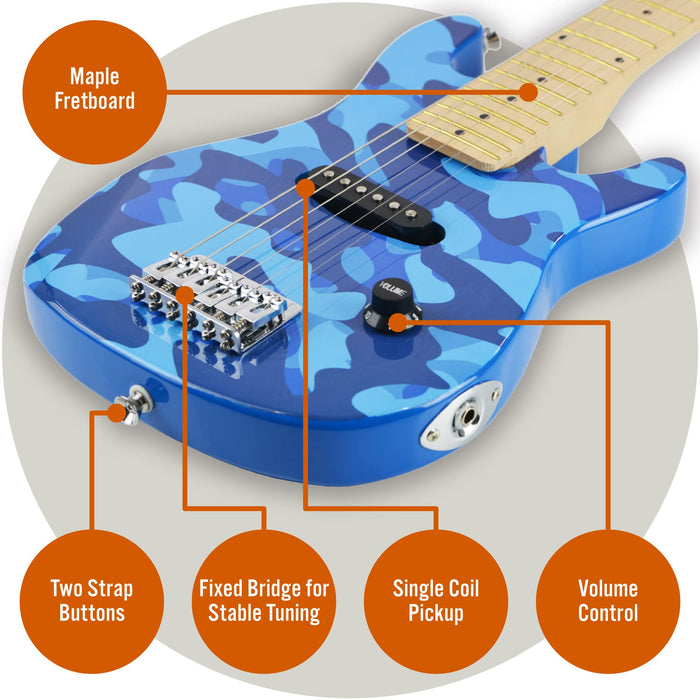 Maple Fretboard

VOLUME

Two Strap Buttons

Fixed Bridge for Stable Tuning

Single Coil Pickup

Volume Control