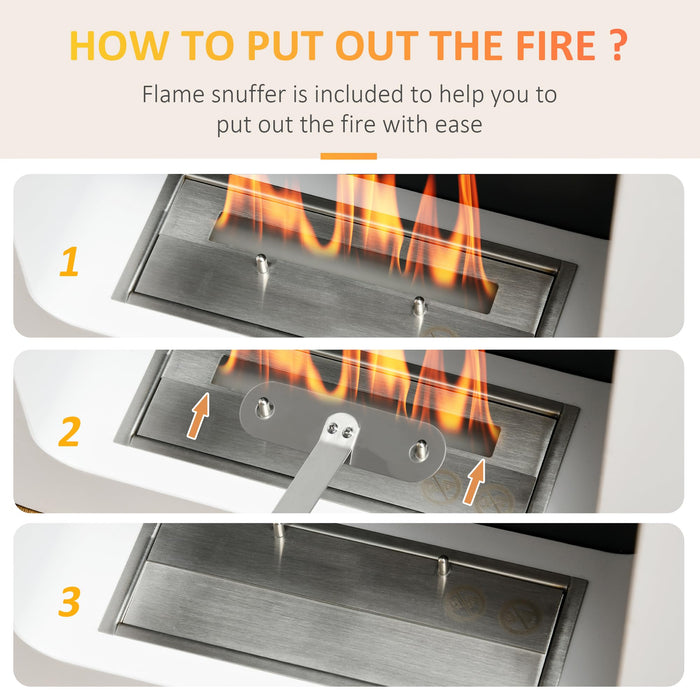 HOW TO PUT OUT THE FIRE ?

Flame snuffer is included to help you to put out the fire with ease

1

2

3