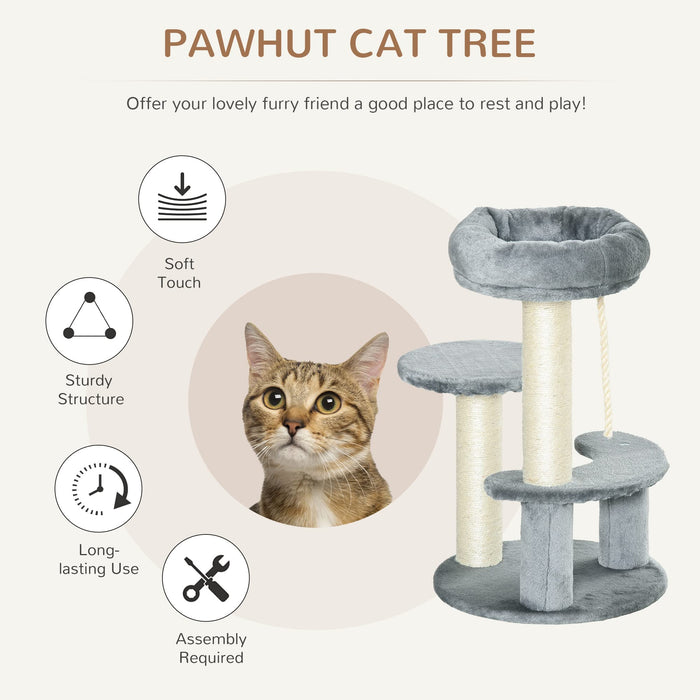 PAWHUT CAT TREE

Offer your lovely furry friend a good place to rest and play!

Soft Touch

Sturdy Structure

Long-lasting Use

Assembly Required