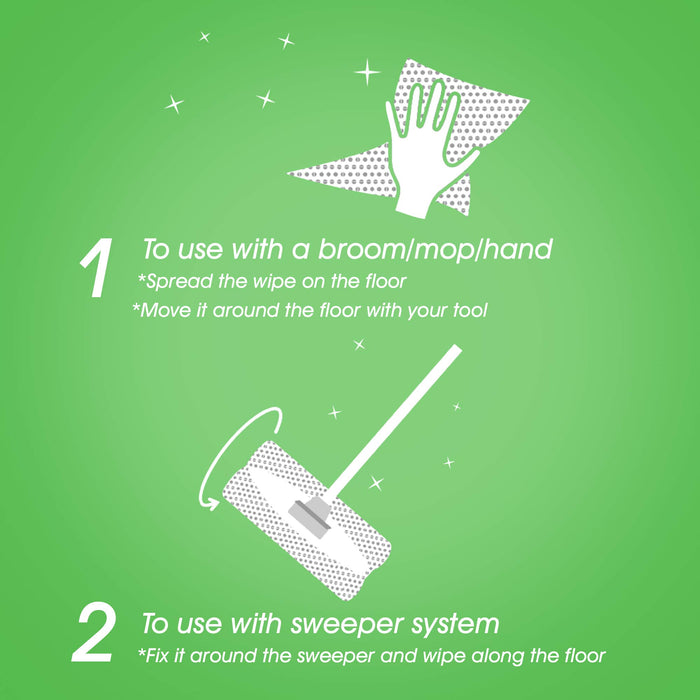 1 To use with a broom/mop/hand
*Spread the wipe on the floor
*Move it around the floor with your tool

2 To use with sweeper system
*Fix it around the sweeper and wipe along the floor