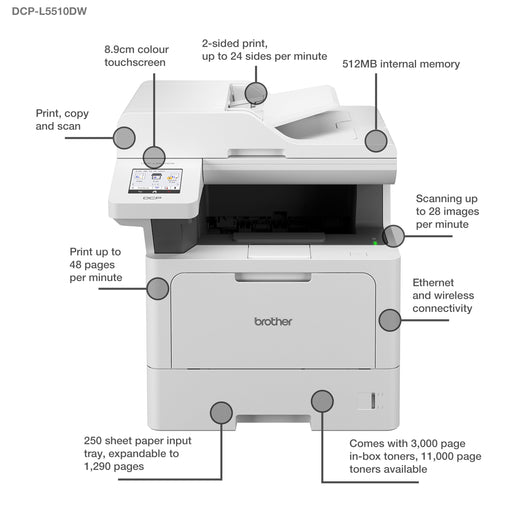 DCP-L5510DW

8.9cm colour touchscreen

2-sided print, up to 24 sides per minute

512MB internal memory

Print, copy and scan

DCP

Scanning up to 28 images per minute

Print up to 48 pages per minute

Ethernet and wireless connectivity

brother

250 sheet paper input tray, expandable to 1,290 pages

Comes with 3,000 page in-box toners, 11,000 page toners available