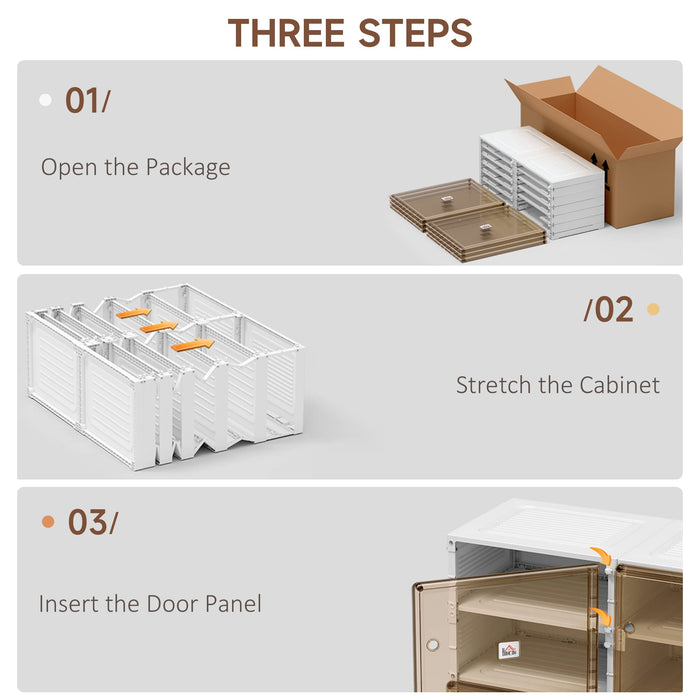 THREE STEPS

01/

Open the Package

/02

Stretch the Cabinet

03/

Insert the Door Panel