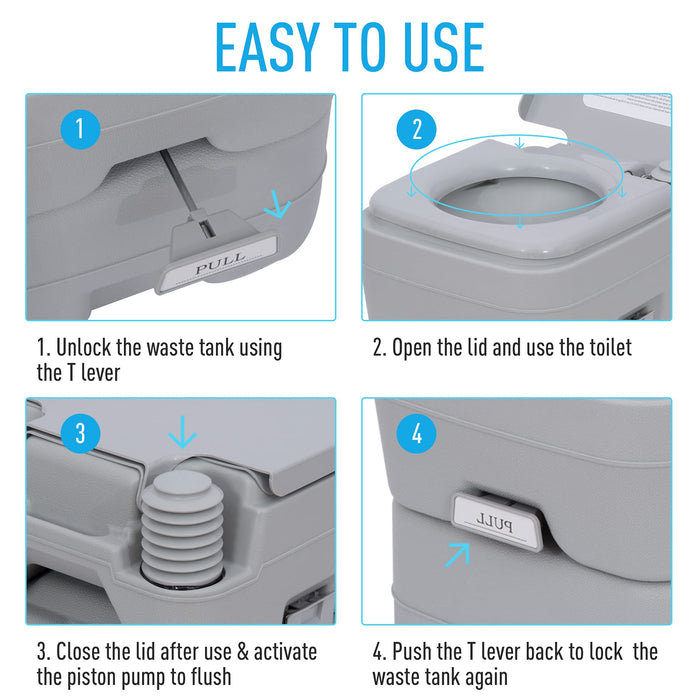 EASY TO USE

1

PULL

1. Unlock the waste tank using the T lever

2

2. Open the lid and use the toilet

3

3. Close the lid after use & activate the piston pump to flush

4

PULL

4. Push the T lever back to lock the waste tank again