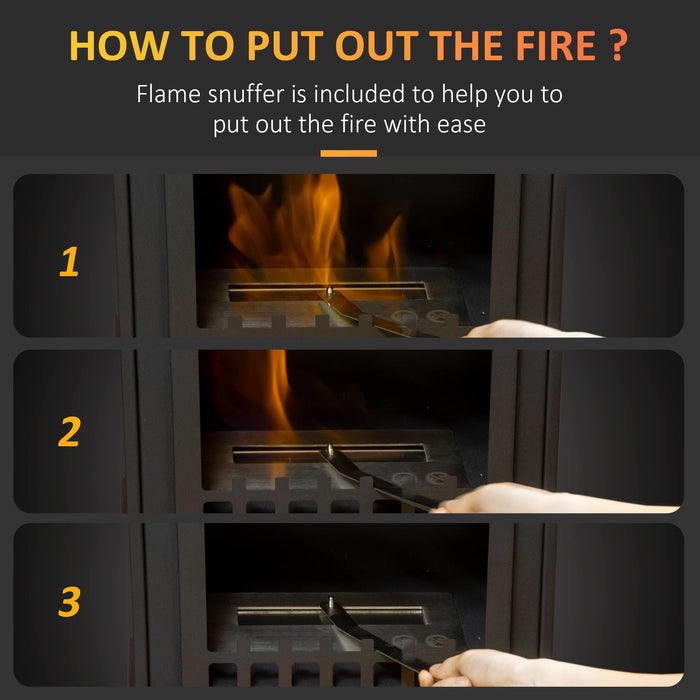 HOW TO PUT OUT THE FIRE ?

Flame snuffer is included to help you to put out the fire with ease

1

2

3