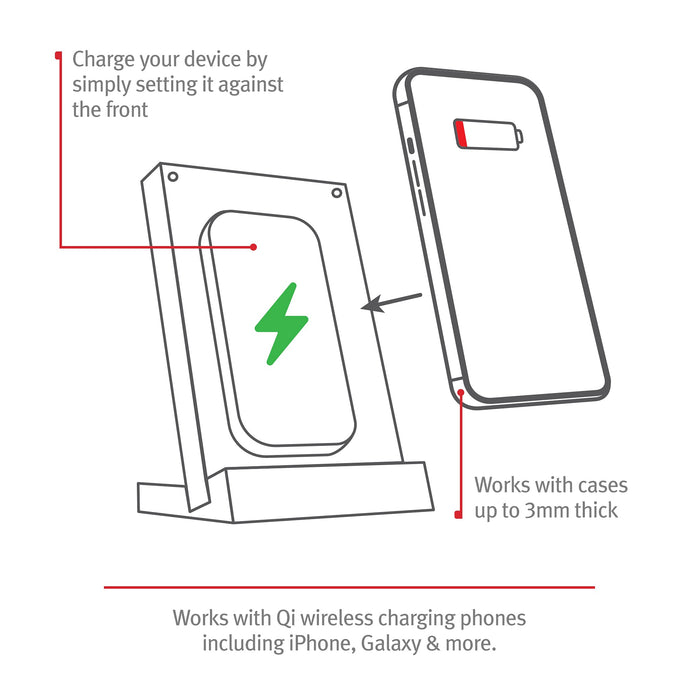 Charge your device by simply setting it against the front

Works with cases up to 3mm thick

Works with Qi wireless charging phones including iPhone, Galaxy & more.