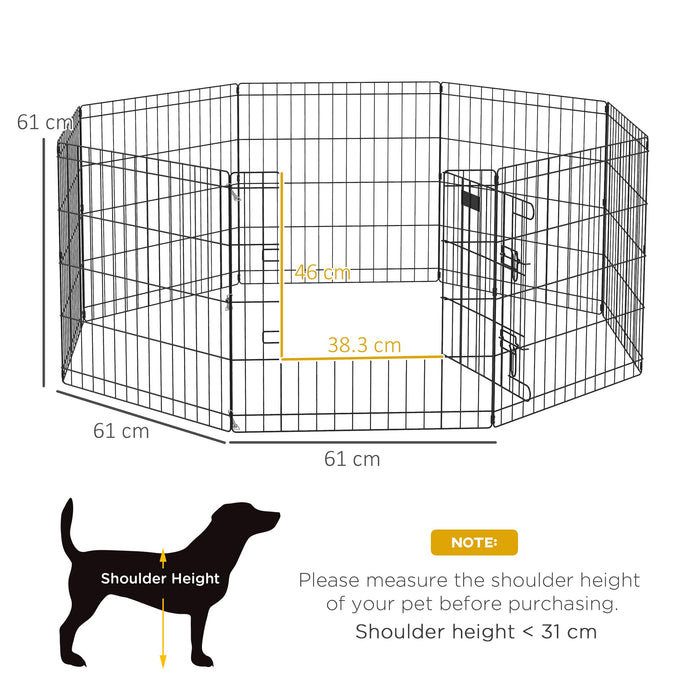 61 cm

46 cm

38.3 cm

61 cm

61 cm

Shoulder Height

NOTE:

Please measure the shoulder height of your pet before purchasing.

Shoulder height < 31 cm