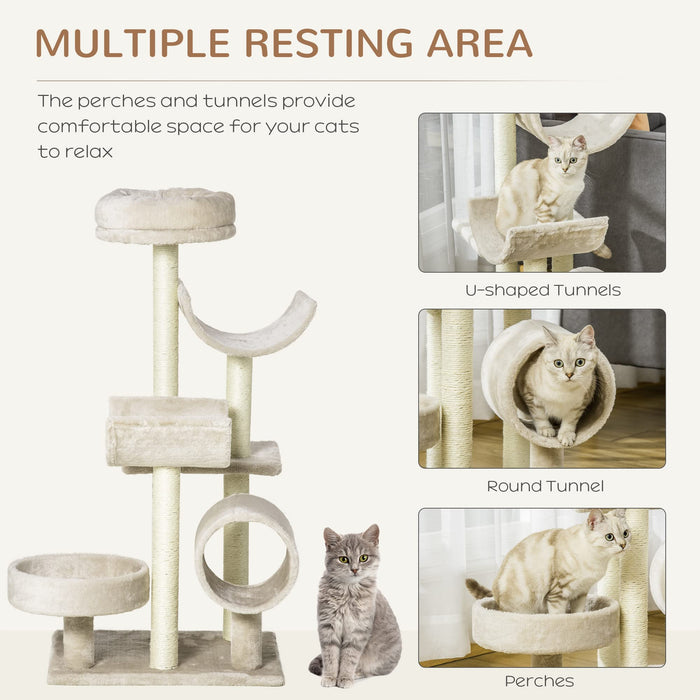 MULTIPLE RESTING AREA

The perches and tunnels provide comfortable space for your cats to relax

U-shaped Tunnels

Round Tunnel

Perches