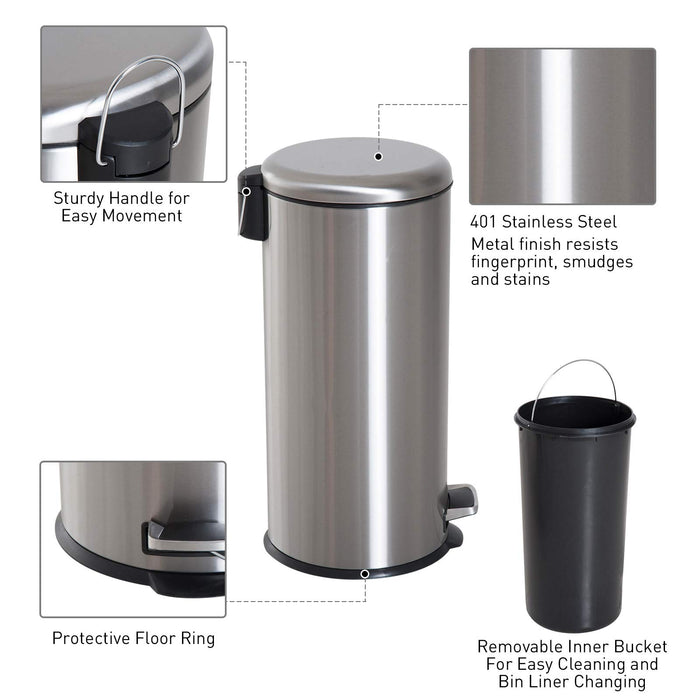 Sturdy Handle for Easy Movement

401 Stainless Steel
Metal finish resists fingerprint, smudges and stains

Protective Floor Ring

Removable Inner Bucket For Easy Cleaning and Bin Liner Changing