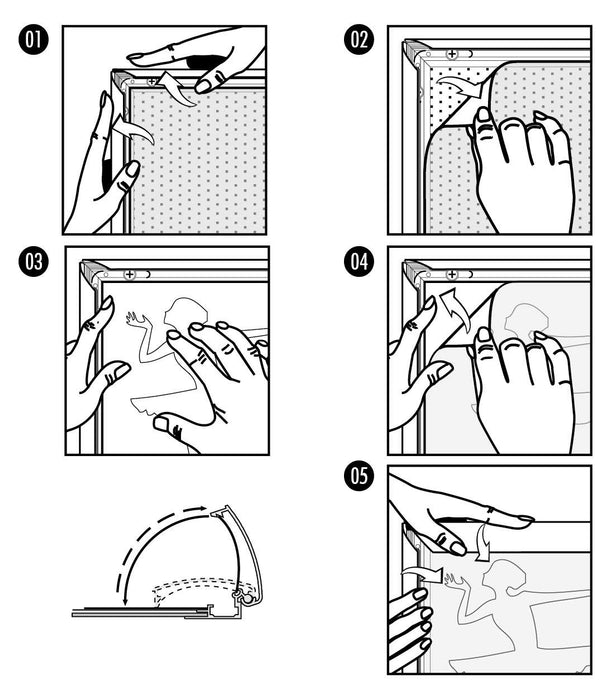 01

02

03

04

05