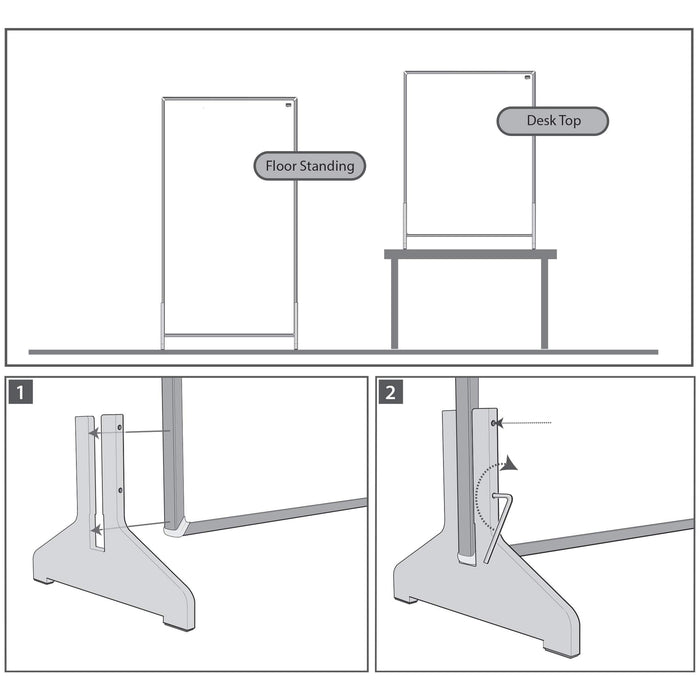 Floor Standing

Desk Top

1

2