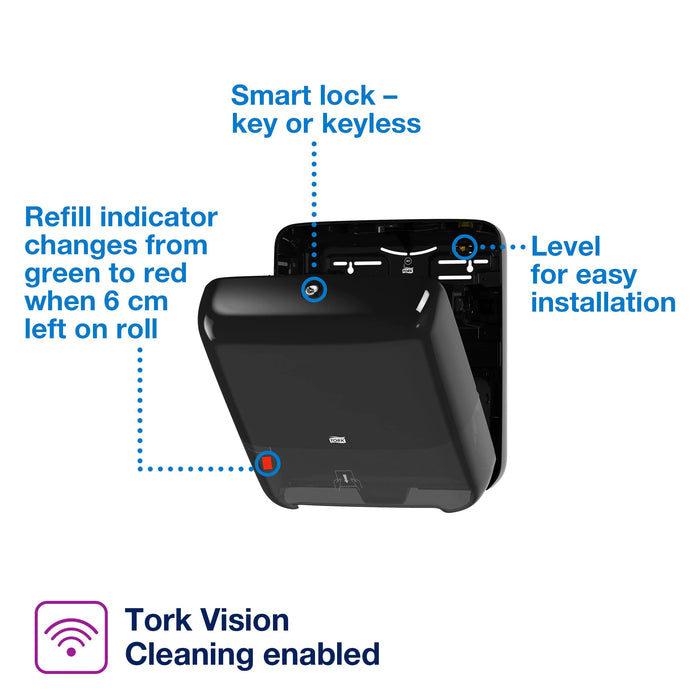 Smart lock – key or keyless

Refill indicator changes from green to red when 6 cm left on roll

Level for easy installation

TORK

Tork Vision Cleaning enabled