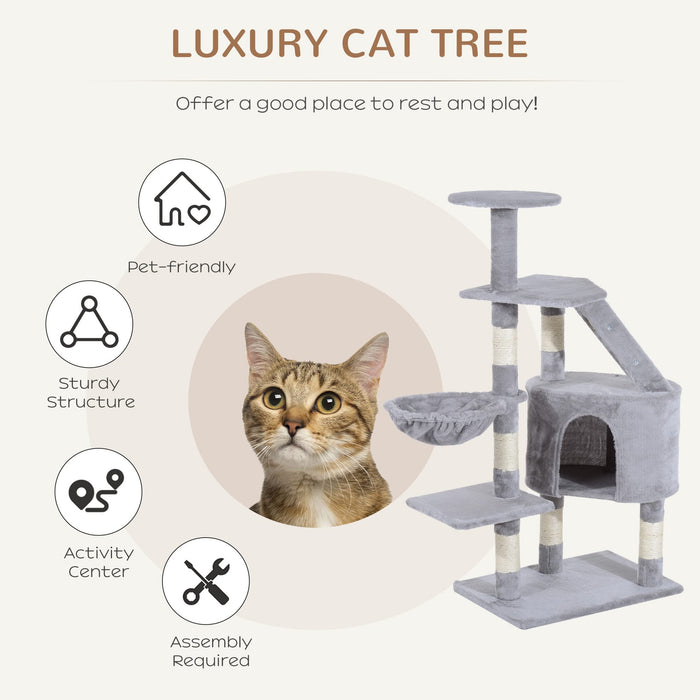 LUXURY CAT TREE

Offer a good place to rest and play!

Pet-friendly

Sturdy Structure

Activity Center

Assembly Required