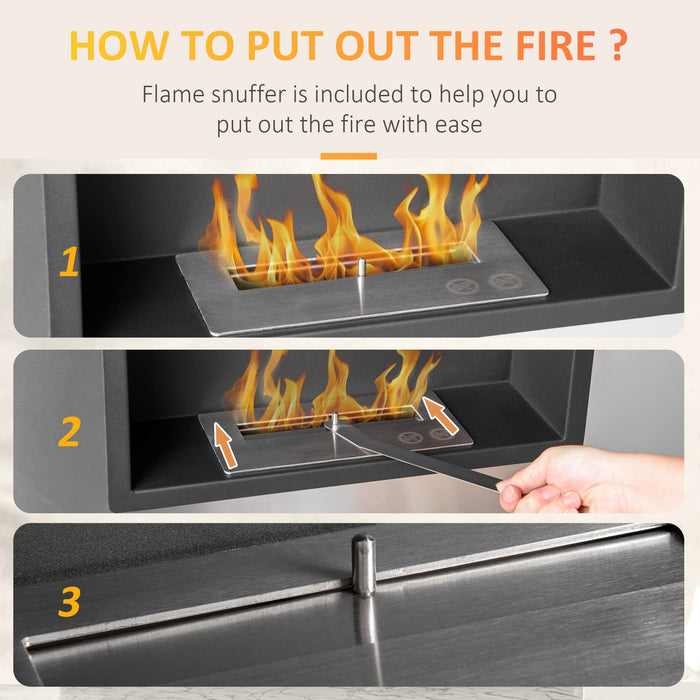 HOW TO PUT OUT THE FIRE ?

Flame snuffer is included to help you to put out the fire with ease

1

2

3