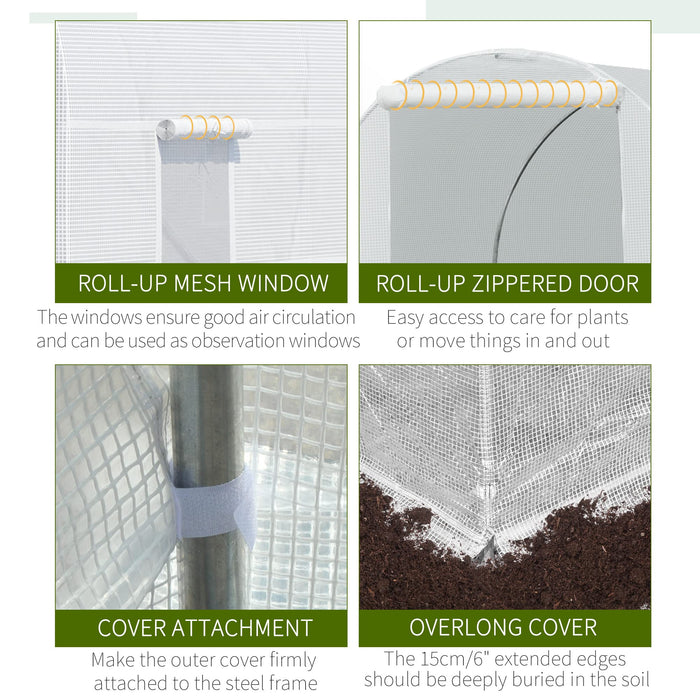 ROLL-UP MESH WINDOW

The windows ensure good air circulation and can be used as observation windows

ROLL-UP ZIPPERED DOOR

Easy access to care for plants or move things in and out

COVER ATTACHMENT

Make the outer cover firmly attached to the steel frame

OVERLONG COVER

The 15cm/6" extended edges should be deeply buried in the soil