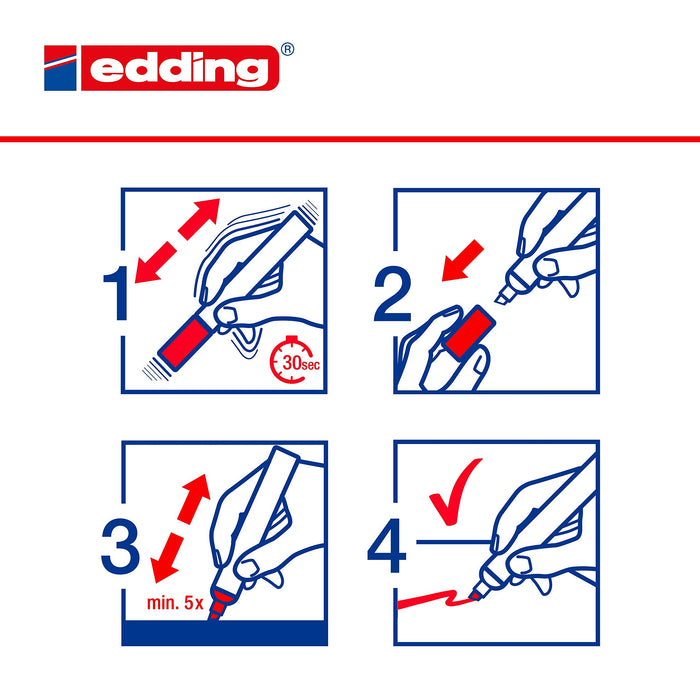 edding®

1

30sec

2

3

min. 5x

4