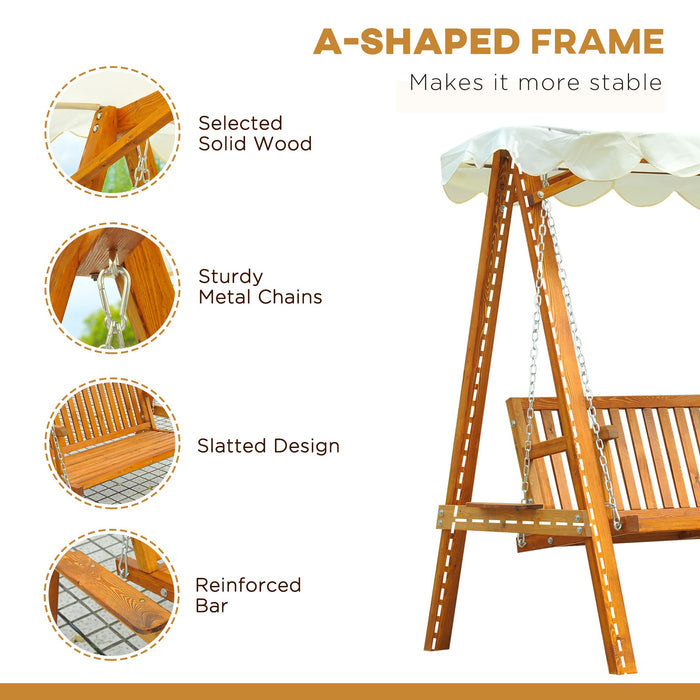 A-SHAPED FRAME

Makes it more stable

Selected Solid Wood

Sturdy Metal Chains

Slatted Design

Reinforced Bar