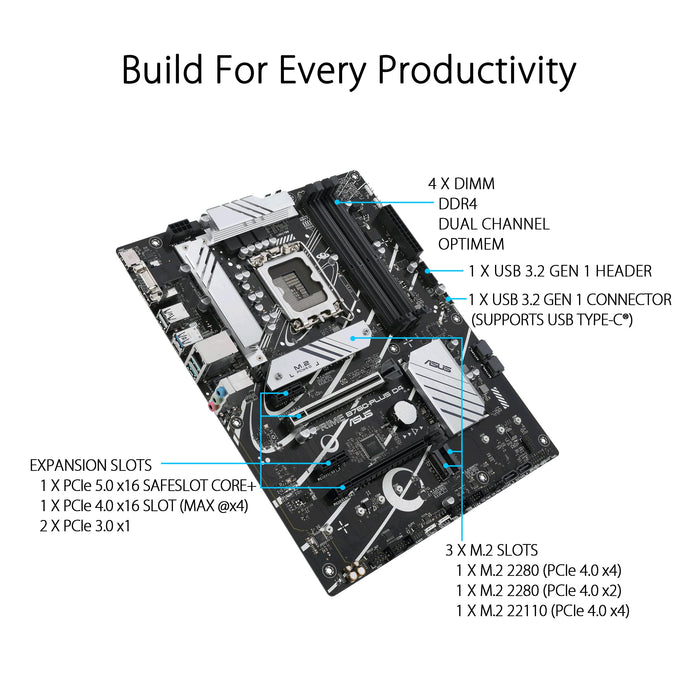 Build For Every Productivity

4 X DIMM
DDR4
DUAL CHANNEL
OPTIMEM

1 X USB 3.2 GEN 1 HEADER

1 X USB 3.2 GEN 1 CONNECTOR
(SUPPORTS USB TYPE-C®)

M.2

ASUS

PRIME B760-PLUS D4
ASUS

EXPANSION SLOTS
1 X PCIe 5.0 x16 SAFESLOT CORE+
1 X PCIe 4.0 x16 SLOT (MAX @x4)
2 X PCIe 3.0 x1

3 X M.2 SLOTS
1 X M.2 2280 (PCIe 4.0 x4)
1 X M.2 2280 (PCIe 4.0 x2)
1 X M.2 22110 (PCIe 4.0 x4)