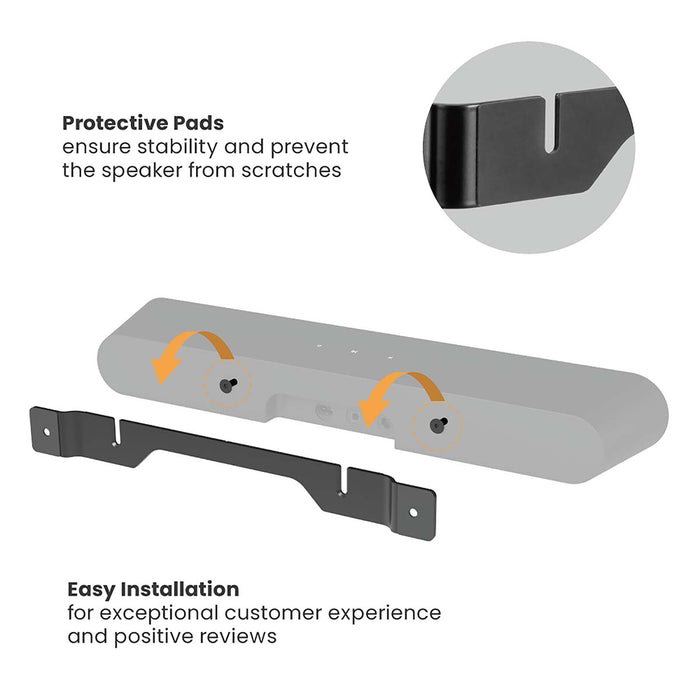 **Protective Pads**
ensure stability and prevent the speaker from scratches

**Easy Installation**
for exceptional customer experience and positive reviews