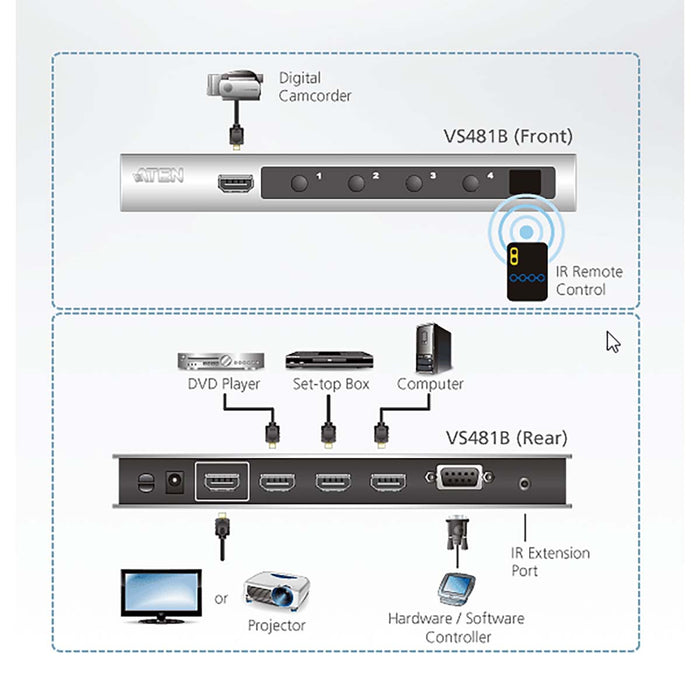 Digital Camcorder

VS481B (Front)

ATEN

1 2 3 4

IR Remote Control

DVD Player

Set-top Box

Computer

VS481B (Rear)

IR Extension Port

or

Projector

Hardware / Software Controller